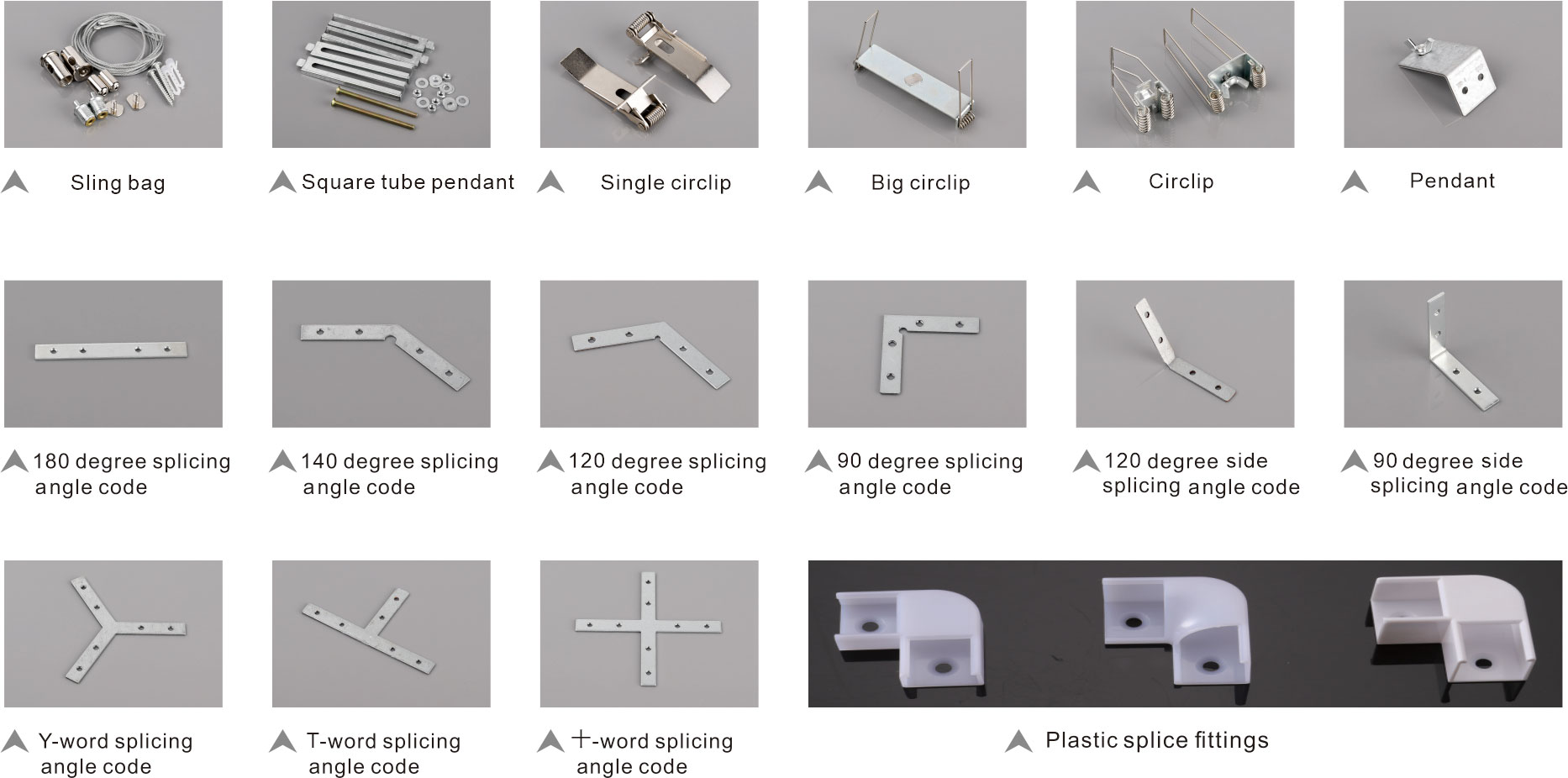 Sling bag

Square tube pendant

Single circlip

Big circlip

Circlip

Pendant

180 degree splicing angle code

140 degree splicing angle code

120 degree splicing angle code

90 degree splicing angle code

120 degree side splicing angle code

90 degree side splicing angle code

Y-word splicing angle code

T-word splicing angle code

十-word splicing angle code

Plastic splice fittings